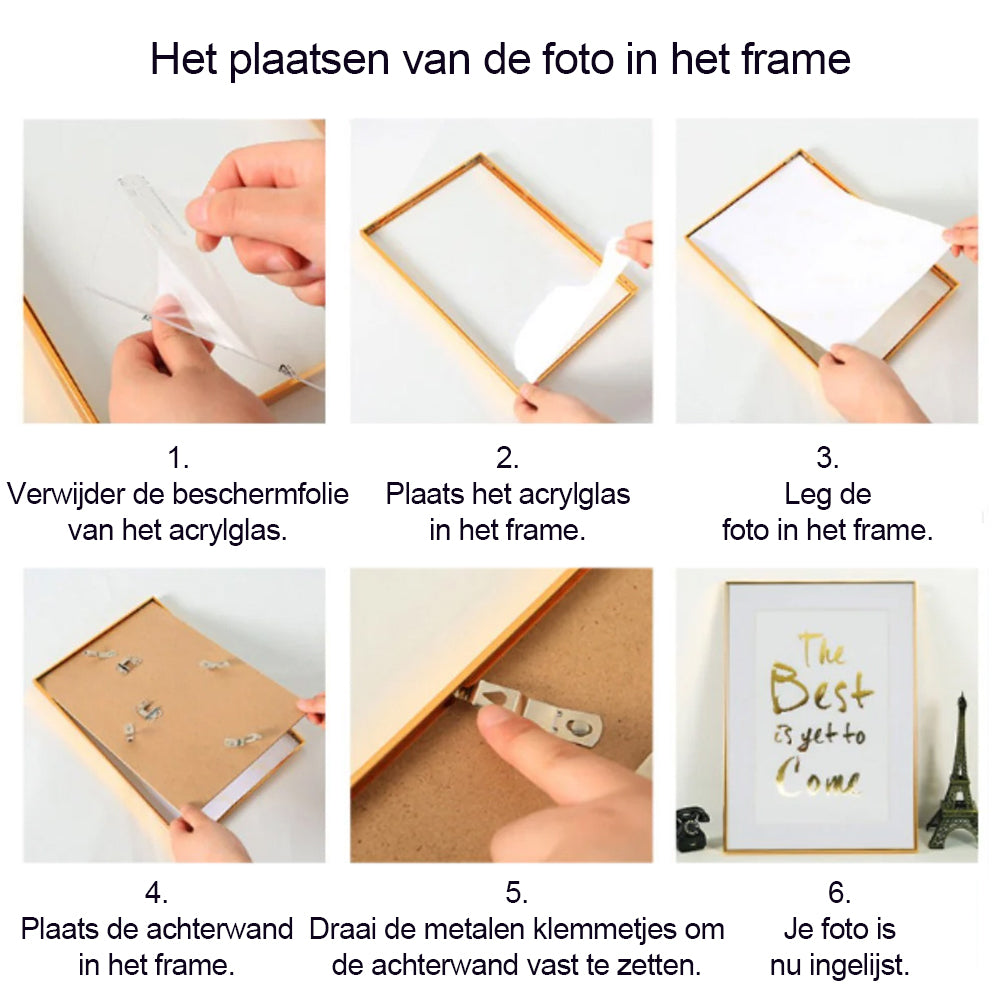 Het plaatsen van de foto in het frame

1.
Verwijder de beschermfolie van het acrylglas.

2.
Plaats het acrylglas in het frame.

3.
Leg de foto in het frame.

4.
Plaats de achterwand in het frame.

5.
Draai de metalen klemmetjes om de achterwand vast te zetten.

The Best is yet to Come

6.
Je foto is nu ingelijst.