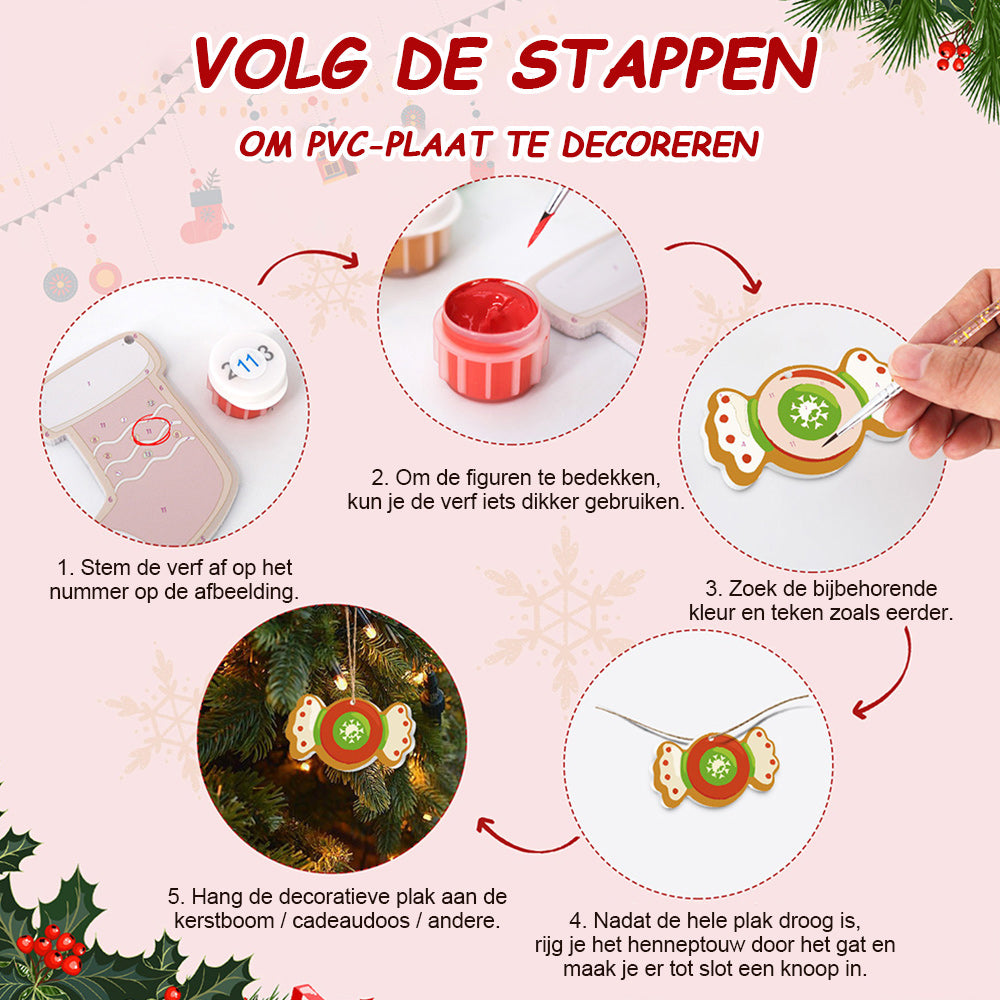 VOLG DE STAPPEN

OM PVC-PLAAT TE DECOREREN

2 11 3

1. Stem de verf af op het nummer op de afbeelding.

2. Om de figuren te bedekken, kun je de verf iets dikker gebruiken.

3. Zoek de bijbehorende kleur en teken zoals eerder.

4. Nadat de hele plak droog is, rijg je het henneptouw door het gat en maak je er tot slot een knoop in.

5. Hang de decoratieve plak aan de kerstboom / cadeaudoos / andere.