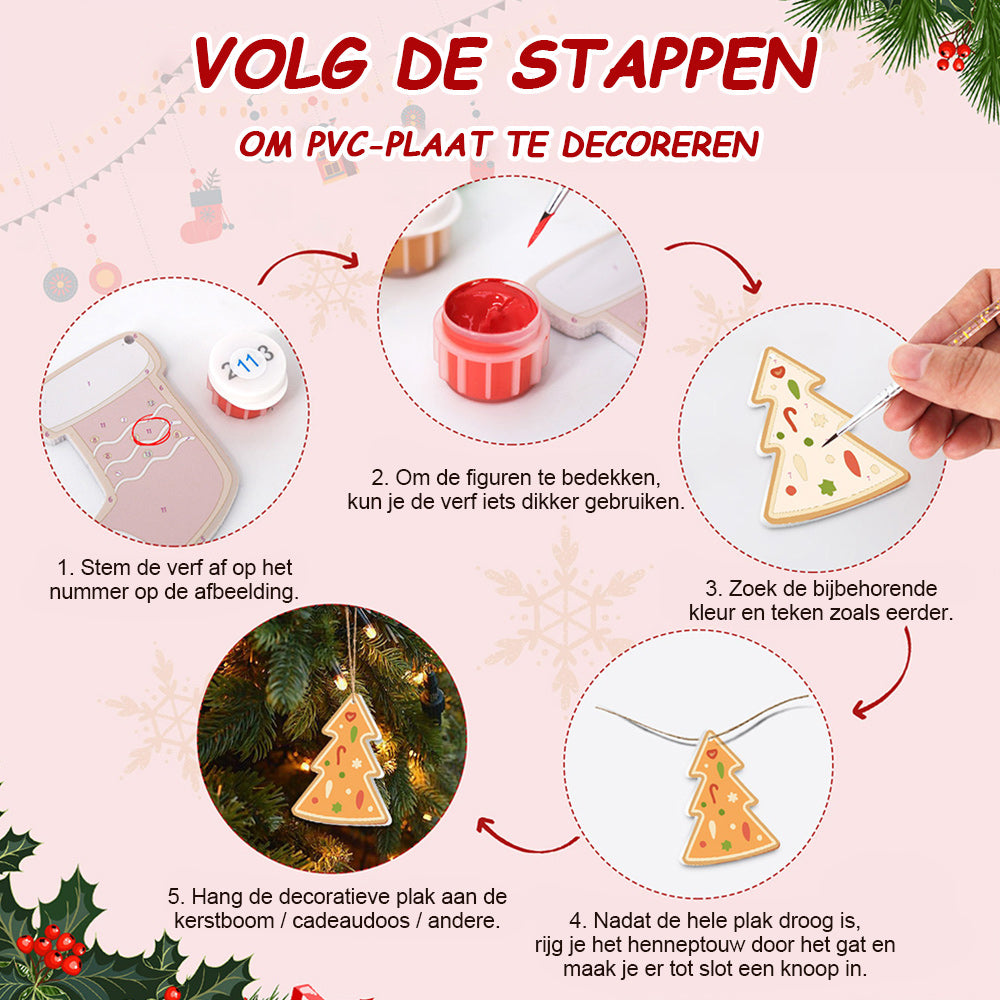 VOLG DE STAPPEN
OM PVC-PLAAT TE DECOREREN

2 11 3

1. Stem de verf af op het nummer op de afbeelding.

2. Om de figuren te bedekken, kun je de verf iets dikker gebruiken.

3. Zoek de bijbehorende kleur en teken zoals eerder.

4. Nadat de hele plak droog is, rijg je het henneptouw door het gat en maak je er tot slot een knoop in.

5. Hang de decoratieve plak aan de kerstboom / cadeaudoos / andere.