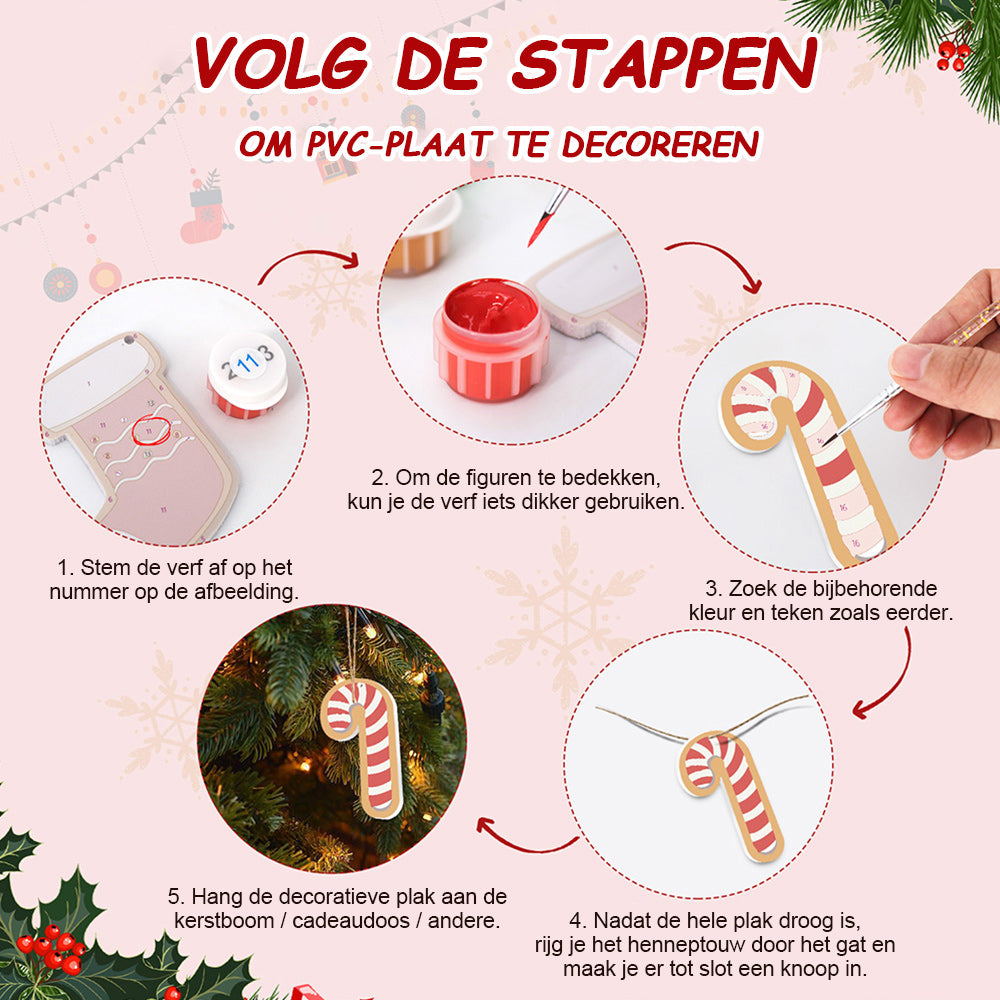 VOLG DE STAPPEN
OM PVC-PLAAT TE DECOREREN

2 11 3

1. Stem de verf af op het nummer op de afbeelding.

2. Om de figuren te bedekken, kun je de verf iets dikker gebruiken.

3. Zoek de bijbehorende kleur en teken zoals eerder.

4. Nadat de hele plak droog is, rijg je het henneptouw door het gat en maak je er tot slot een knoop in.

5. Hang de decoratieve plak aan de kerstboom / cadeaudoos / andere.