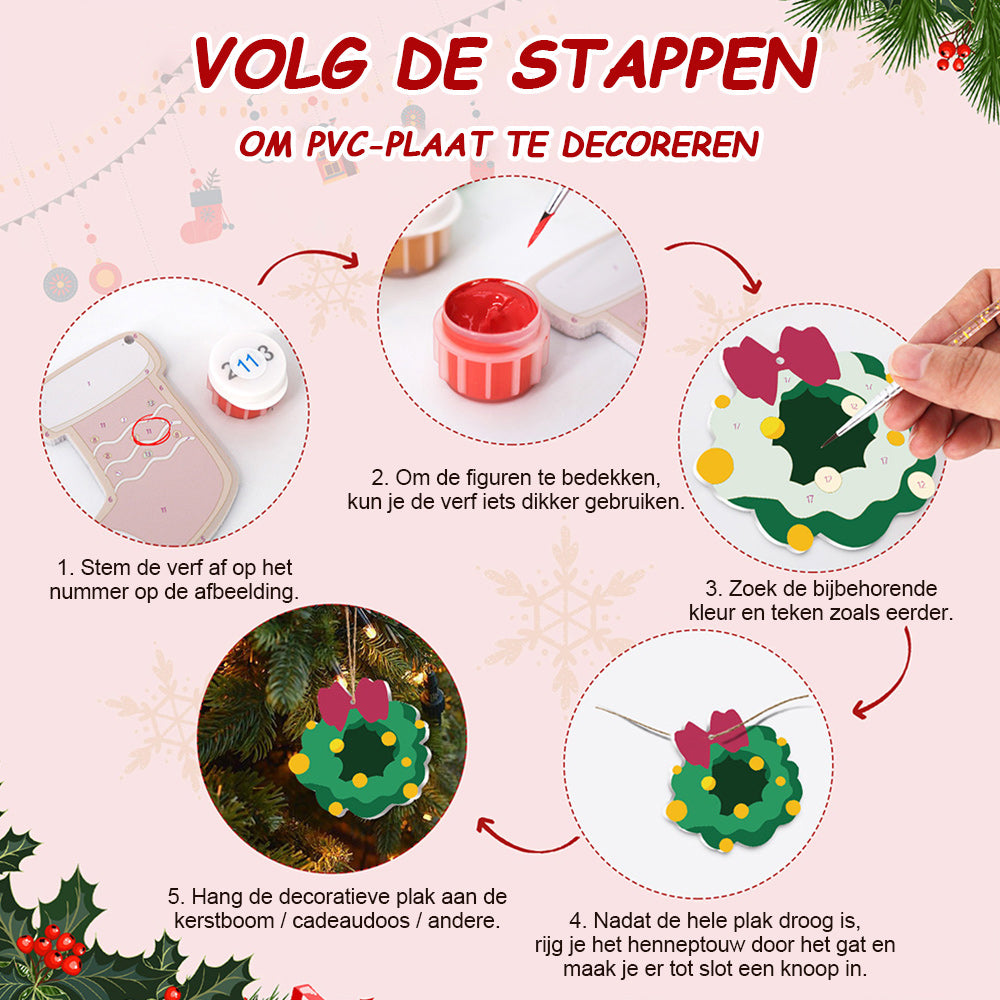 VOLG DE STAPPEN
OM PVC-PLAAT TE DECOREREN

2 11 3

1. Stem de verf af op het nummer op de afbeelding.

2. Om de figuren te bedekken, kun je de verf iets dikker gebruiken.

3. Zoek de bijbehorende kleur en teken zoals eerder.

4. Nadat de hele plak droog is, rijg je het henneptouw door het gat en maak je er tot slot een knoop in.

5. Hang de decoratieve plak aan de kerstboom / cadeaudoos / andere.