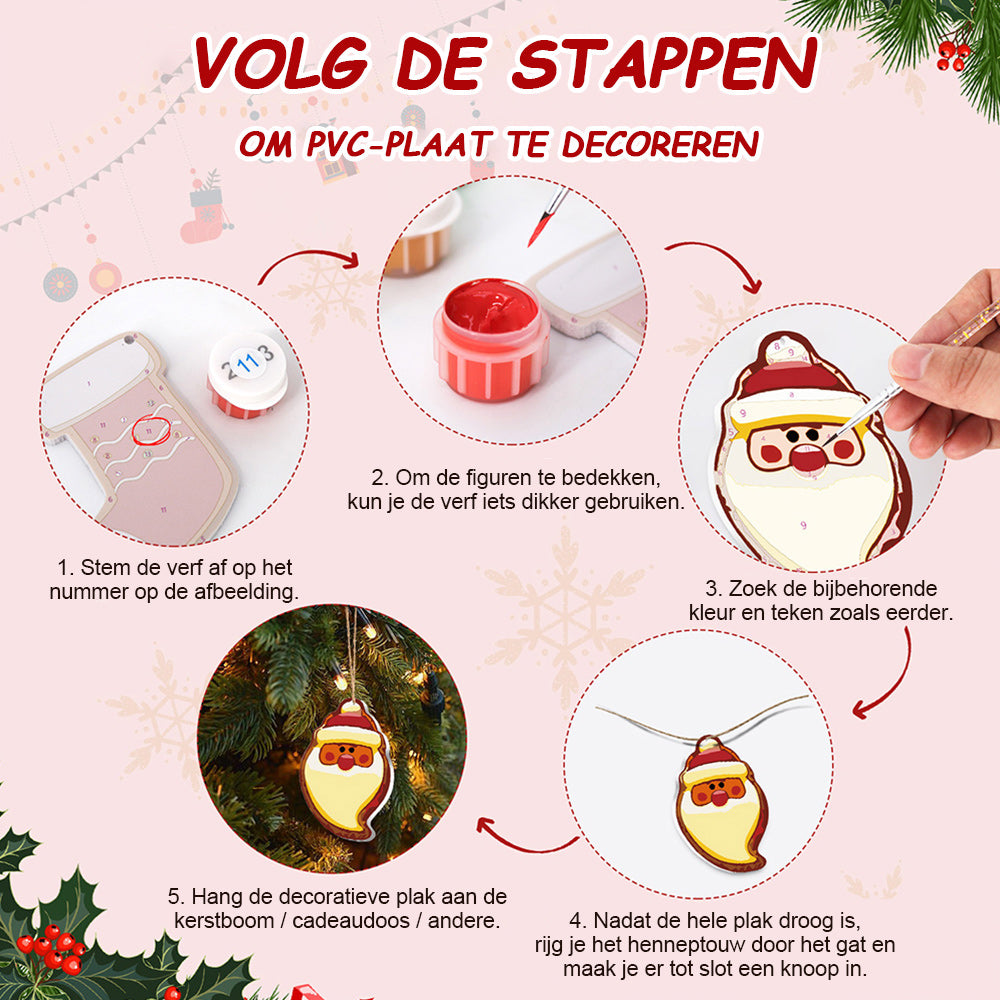 VOLG DE STAPPEN

OM PVC-PLAAT TE DECOREREN

2 11 3

1. Stem de verf af op het nummer op de afbeelding.

2. Om de figuren te bedekken, kun je de verf iets dikker gebruiken.

3. Zoek de bijbehorende kleur en teken zoals eerder.

4. Nadat de hele plak droog is, rijg je het henneptouw door het gat en maak je er tot slot een knoop in.

5. Hang de decoratieve plak aan de kerstboom / cadeaudoos / andere.