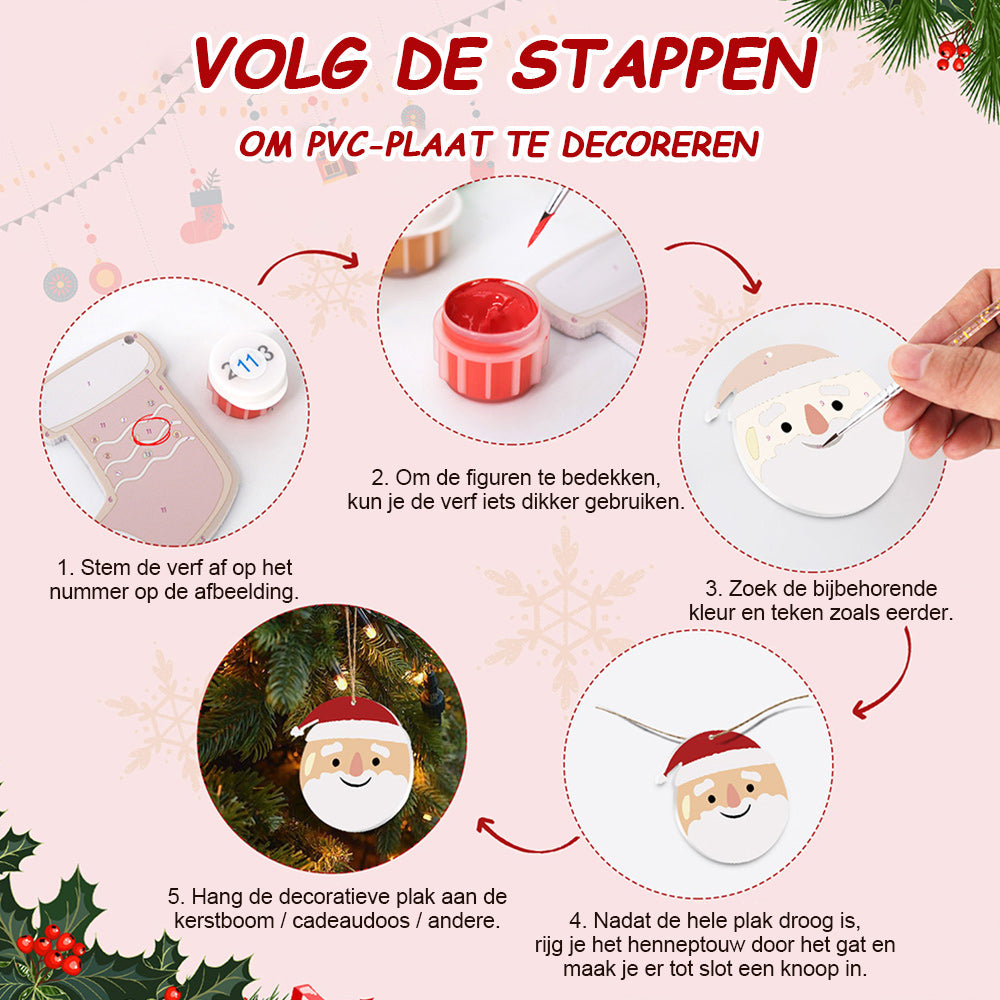 VOLG DE STAPPEN

OM PVC-PLAAT TE DECOREREN

2 11 3

1. Stem de verf af op het nummer op de afbeelding.

2. Om de figuren te bedekken, kun je de verf iets dikker gebruiken.

3. Zoek de bijbehorende kleur en teken zoals eerder.

4. Nadat de hele plak droog is, rijg je het henneptouw door het gat en maak je er tot slot een knoop in.

5. Hang de decoratieve plak aan de kerstboom / cadeaudoos / andere.